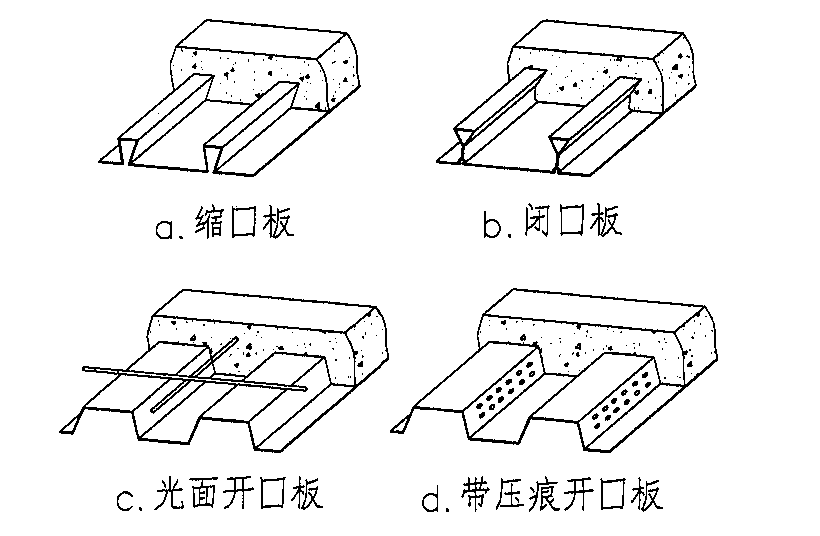 a. 缩口板

b. 闭口板

c. 光面开口板

d. 带压痕开口板